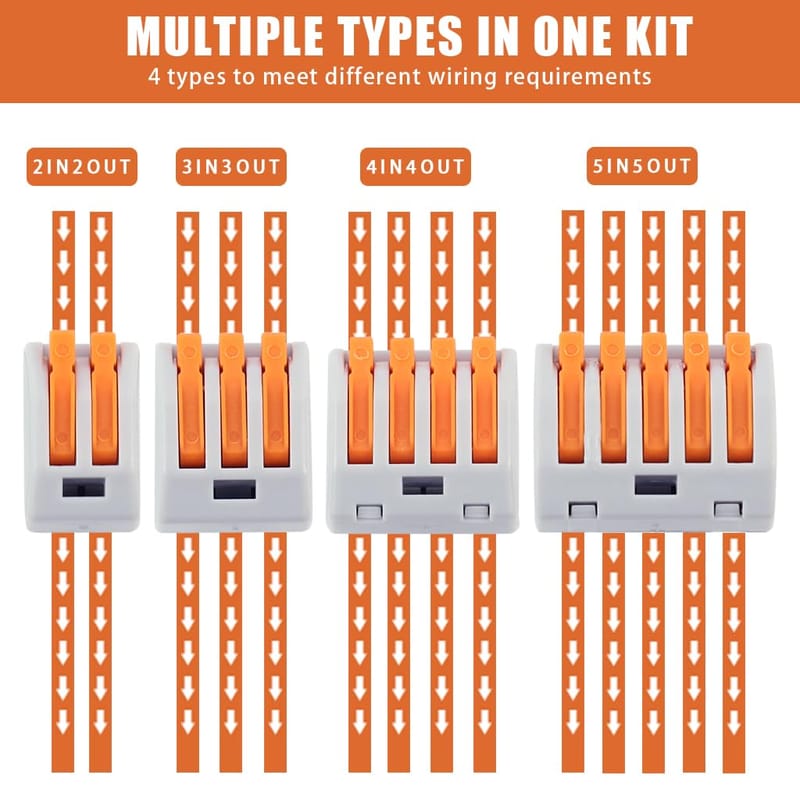 MULTIPLE TYPES IN ONE KIT
4 types to meet different wiring requirements

2IN2OUT

3IN3OUT

4IN4OUT

5IN5OUT